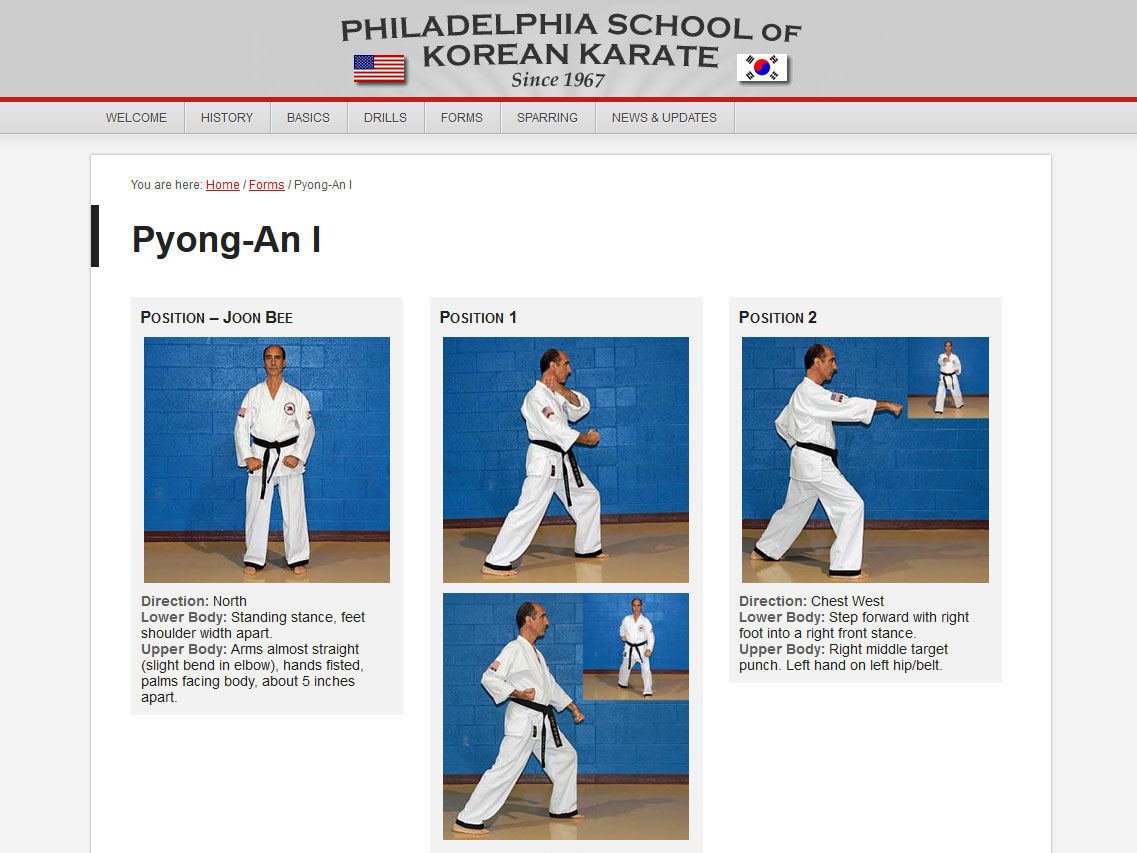 PHILADELPHIA SCHOOL OF KOREAN KARATE
Since 1967

WELCOME HISTORY BASICS DRILLS FORMS SPARRING NEWS & UPDATES

You are here: Home / Forms / Pyong-An I

Pyong-An I

POSITION – JOON BEE

Direction: North
Lower Body: Standing stance, feet shoulder width apart.
Upper Body: Arms almost straight (slight bend in elbow), hands fisted, palms facing body, about 5 inches apart.

POSITION 1

POSITION 2

Direction: Chest West
Lower Body: Step forward with right foot into a right front stance.
Upper Body: Right middle target punch. Left hand on left hip/belt.